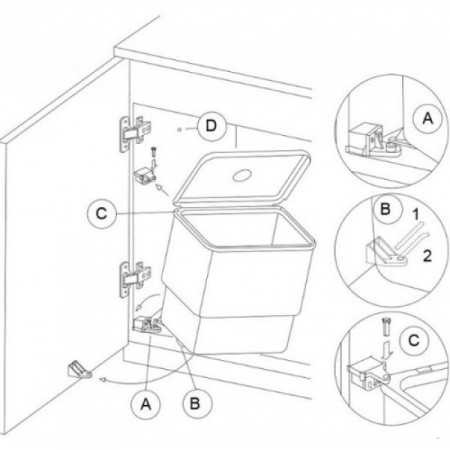 D
C
A
B
A
B
1
2
C